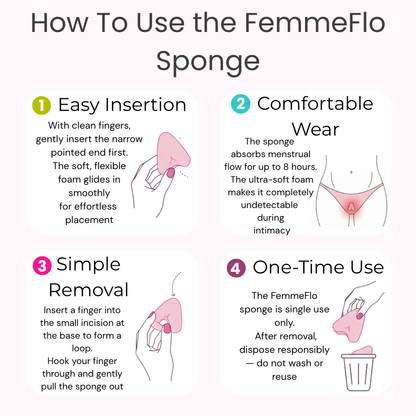 How To Use the FemmeFlo Sponge

1 Easy Insertion

With clean fingers, gently insert the narrow pointed end first. The soft, flexible foam glides in smoothly for effortless placement

2 Comfortable Wear

The sponge absorbs menstrual flow for up to 8 hours. The ultra-soft foam makes it completely undetectable during intimacy

3 Simple Removal

Insert a finger into the small incision at the base to form a loop. Hook your finger through and gently pull the sponge out

4 One-Time Use

The FemmeFlo sponge is single use only. After removal, dispose responsibly — do not wash or reuse