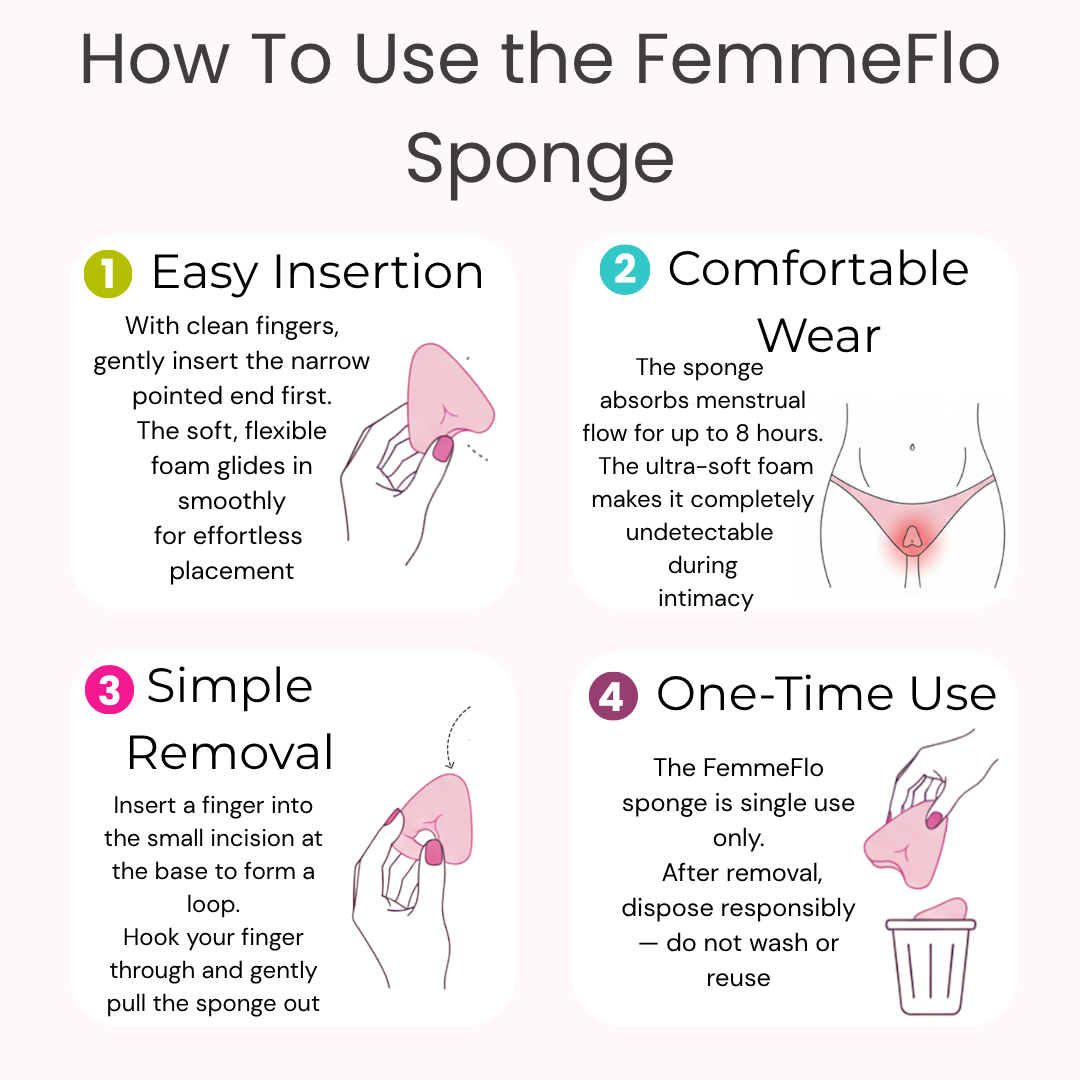 How To Use the FemmeFlo Sponge

1 Easy Insertion

With clean fingers, gently insert the narrow pointed end first. The soft, flexible foam glides in smoothly for effortless placement

2 Comfortable Wear

The sponge absorbs menstrual flow for up to 8 hours. The ultra-soft foam makes it completely undetectable during intimacy

3 Simple Removal

Insert a finger into the small incision at the base to form a loop. Hook your finger through and gently pull the sponge out

4 One-Time Use

The FemmeFlo sponge is single use only. After removal, dispose responsibly — do not wash or reuse