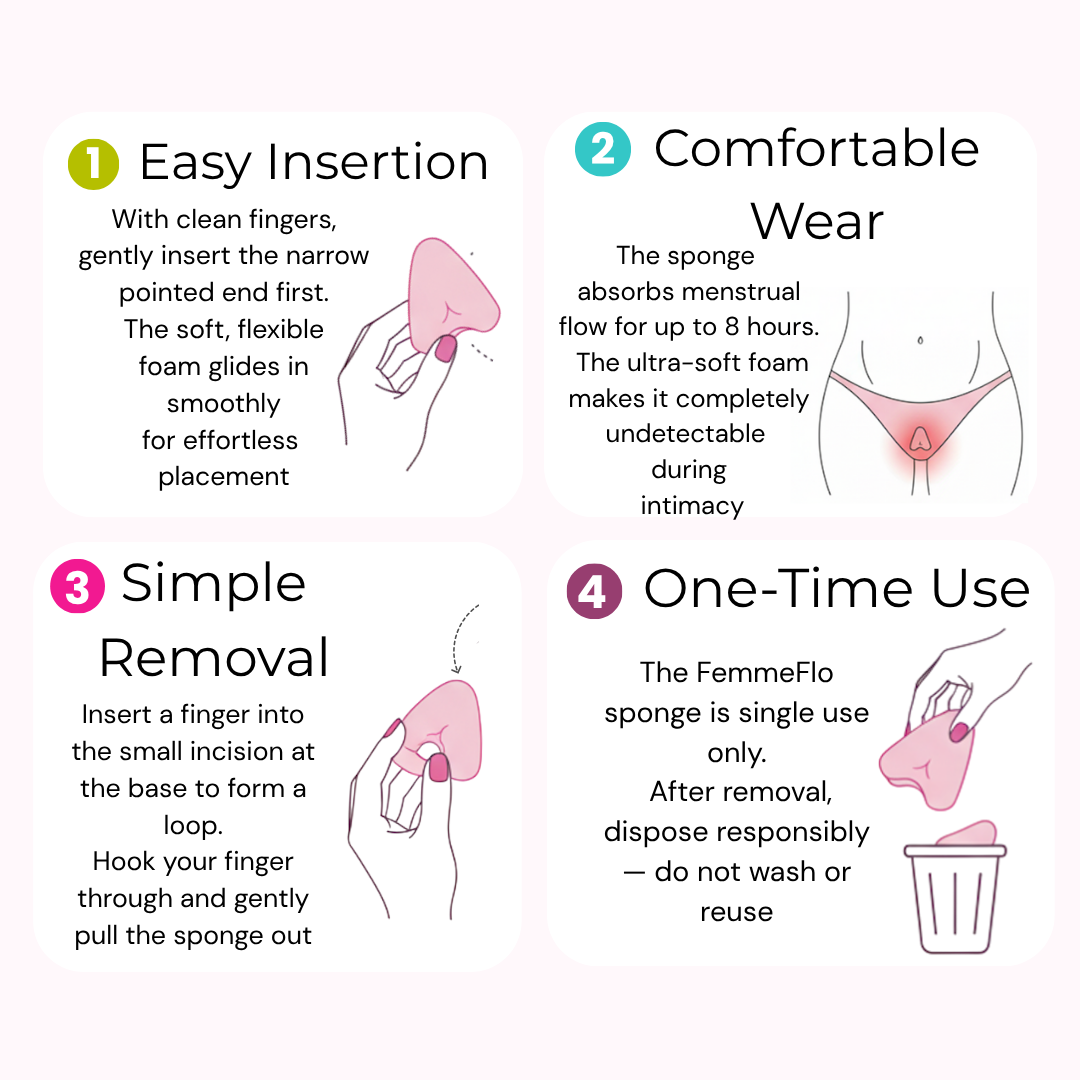 1 Easy Insertion

With clean fingers, gently insert the narrow pointed end first. The soft, flexible foam glides in smoothly for effortless placement

2 Comfortable Wear

The sponge absorbs menstrual flow for up to 8 hours. The ultra-soft foam makes it completely undetectable during intimacy

3 Simple Removal

Insert a finger into the small incision at the base to form a loop. Hook your finger through and gently pull the sponge out

4 One-Time Use

The FemmeFlo sponge is single use only. After removal, dispose responsibly — do not wash or reuse